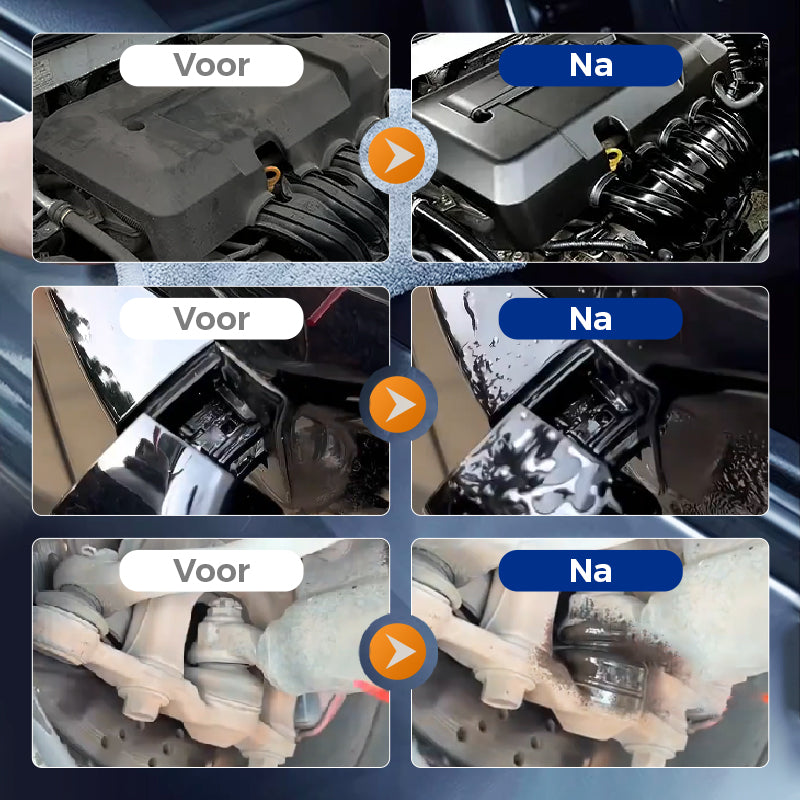 Voor

Na

Voor

Na

Voor

Na