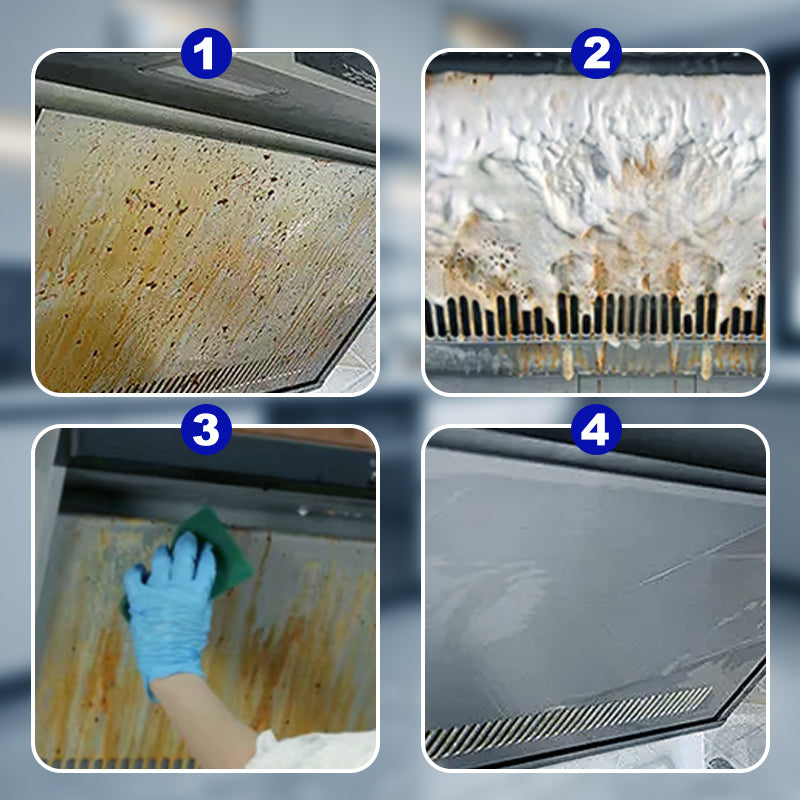 1

2

3

4